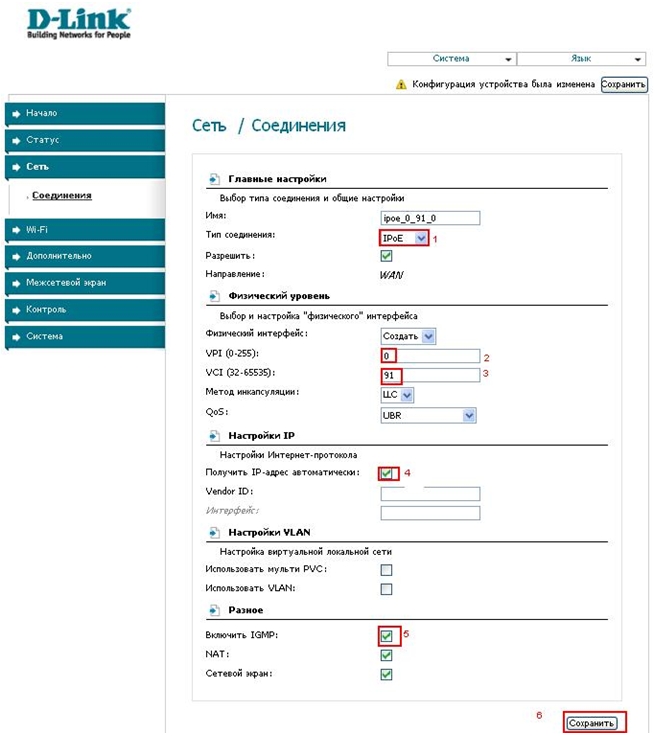 D-Link
Building Networks for People

Система
Язык

Конфигурация устройства была изменена Сохранить

Начало
Статус
Сеть
Соединения
Wi-Fi
Дополнительно
Межсетевой экран
Контроль
Система

Сеть / Соединения

Главные настройки
Выбор типа соединения и общие настройки
Имя: ipoe_0_91_0
Тип соединения: IPoE 1
Разрешить:
Направление: WAN

Физический уровень
Выбор и настройка "физического" интерфейса
Физический интерфейс: Создать
VPI (0-255): 0 2
VCI (32-65535): 91 3
Метод инкапсуляции: LLC
QoS: UBR

Настройки IP
Настройки Интернет-протокола
Получить IP-адрес автоматически: 4
Vendor ID:
Интерфейс:

Настройки VLAN
Настройка виртуальной локальной сети
Использовать мульти PVC:
Использовать VLAN:

Разное
Включить IGMP: 5
NAT:
Сетевой экран:

6 Сохранить